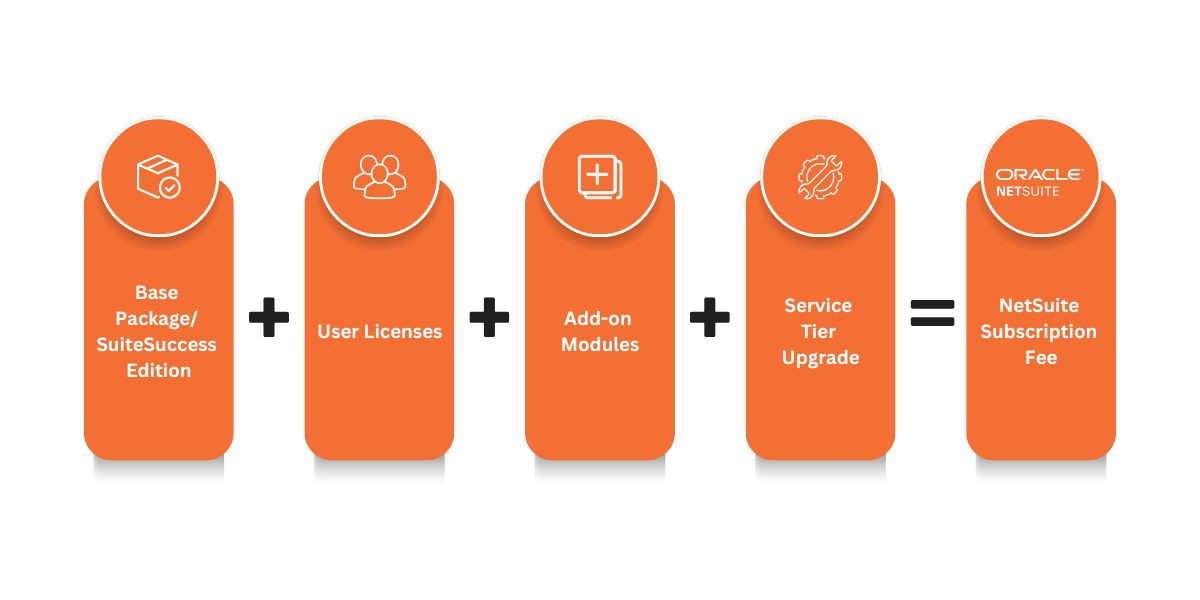 Base Package/ SuiteSuccess Edition

+

User Licenses

+

Add-on Modules

+

Service Tier Upgrade

=

ORACLE NETSUITE

NetSuite Subscription Fee